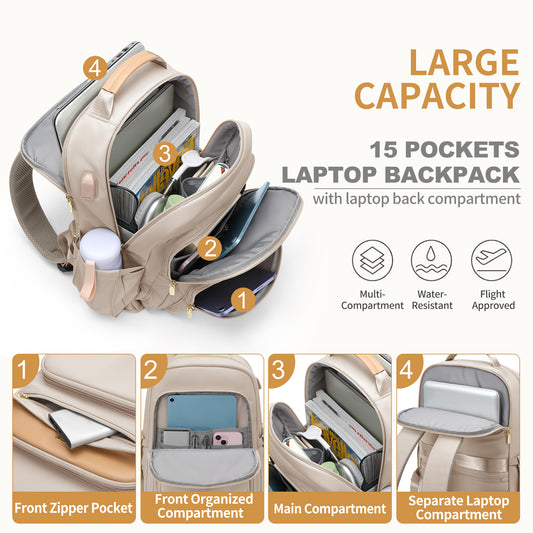 4

3

2

1

LARGE CAPACITY

15 POCKETS LAPTOP BACKPACK

with laptop back compartment

Multi-Compartment

Water-Resistant

Flight Approved

1

Front Zipper Pocket

2

Front Organized Compartment

3

Main Compartment

4

Separate Laptop Compartment